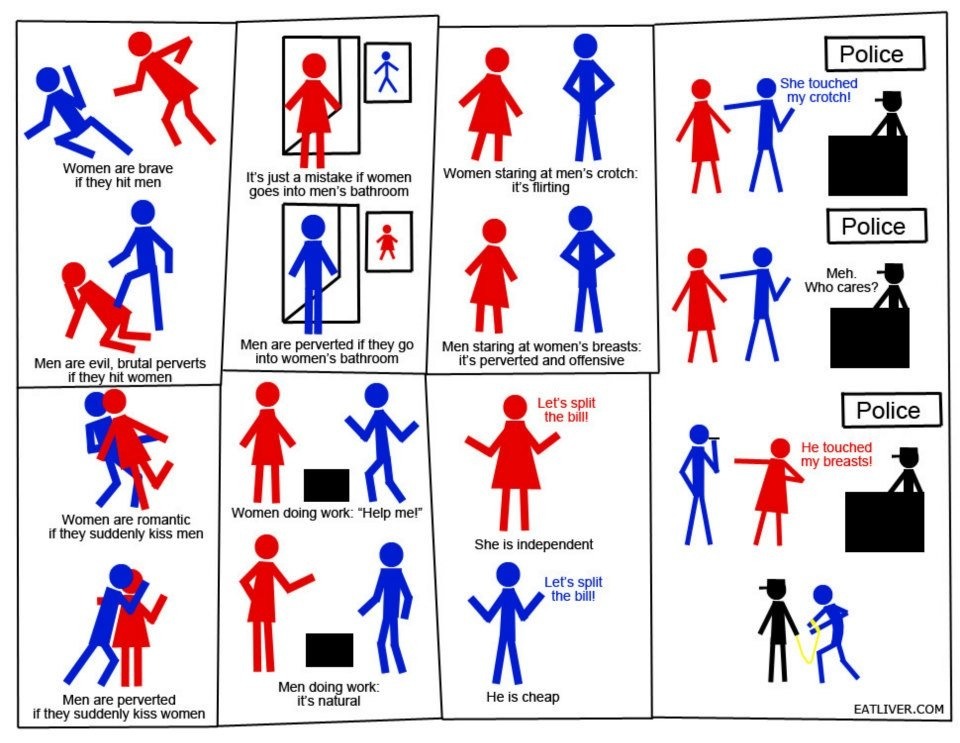 Women are brave if they hit men

Men are evil, brutal perverts if they hit women

Women are romantic if they suddenly kiss men

Men are perverted if they suddenly kiss women

It's just a mistake if women goes into men's bathroom

Men are perverted if they go into women's bathroom

Women doing work: "Help me!"

Men doing work: it's natural

Women staring at men's crotch: it's flirting

Men staring at women's breasts: it's perverted and offensive

Let's split the bill!

She is independent

Let's split the bill!

He is cheap

Police

She touched my crotch!

Police

Meh. Who cares?

Police

He touched my breasts!

EATLIVER.COM